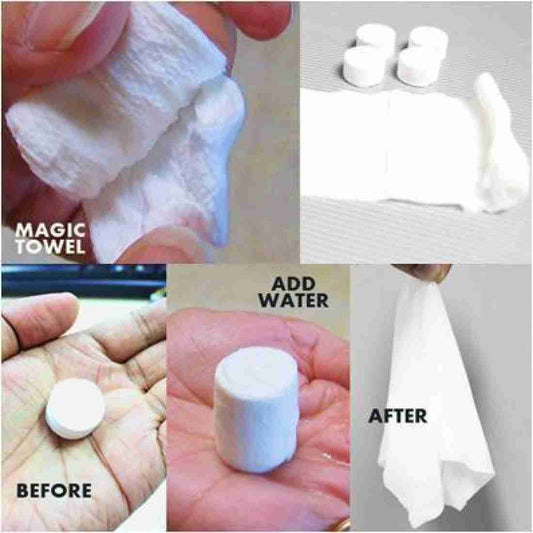 MAGIC TOWEL

BEFORE

ADD WATER

AFTER